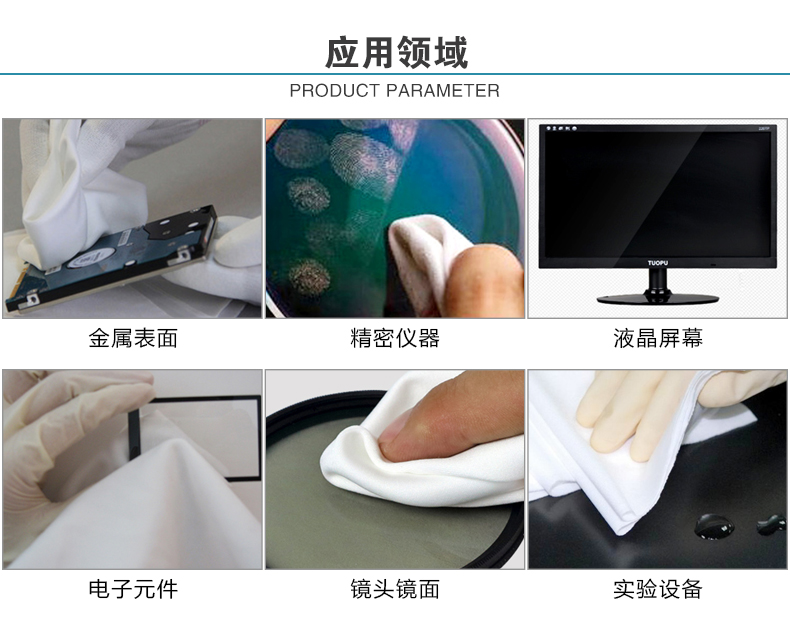 应用领域

PRODUCT PARAMETER

TUOPU

金属表面

精密仪器

液晶屏幕

电子元件

镜头镜面

实验设备